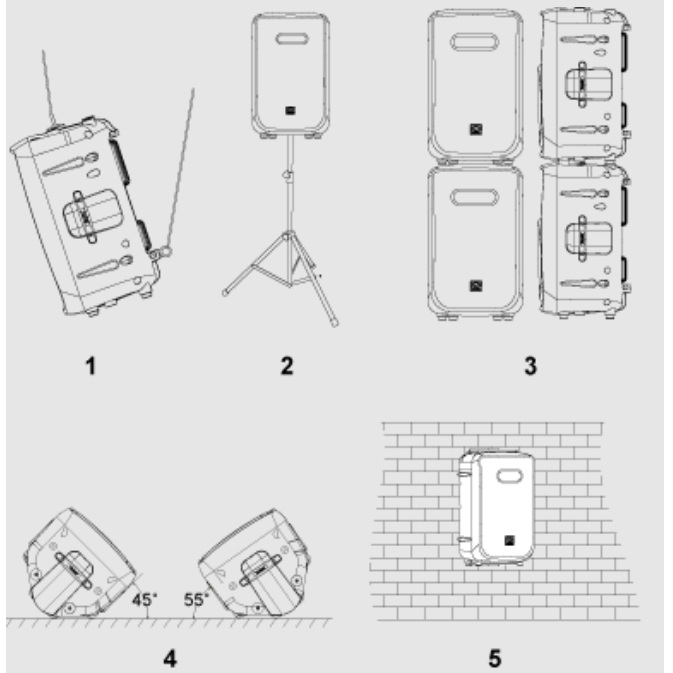 1

2

3

45°

55°

4

5